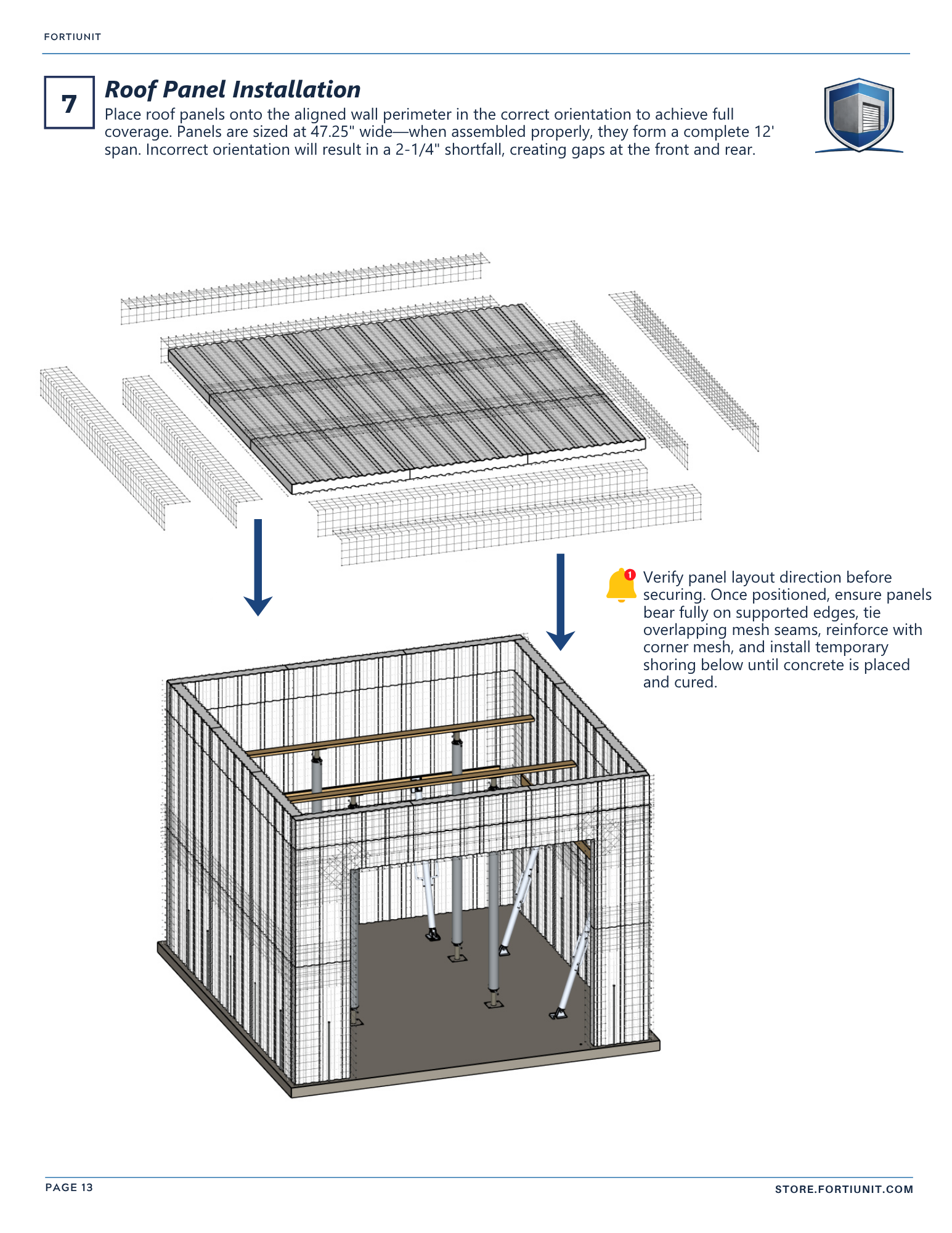 FORTIUNIT

7

Roof Panel Installation

Place roof panels onto the aligned wall perimeter in the correct orientation to achieve full coverage. Panels are sized at 47.25" wide—when assembled properly, they form a complete 12' span. Incorrect orientation will result in a 2-1/4" shortfall, creating gaps at the front and rear.

1

Verify panel layout direction before securing. Once positioned, ensure panels bear fully on supported edges, tie overlapping mesh seams, reinforce with corner mesh, and install temporary shoring below until concrete is placed and cured.

PAGE 13

STORE.FORTIUNIT.COM