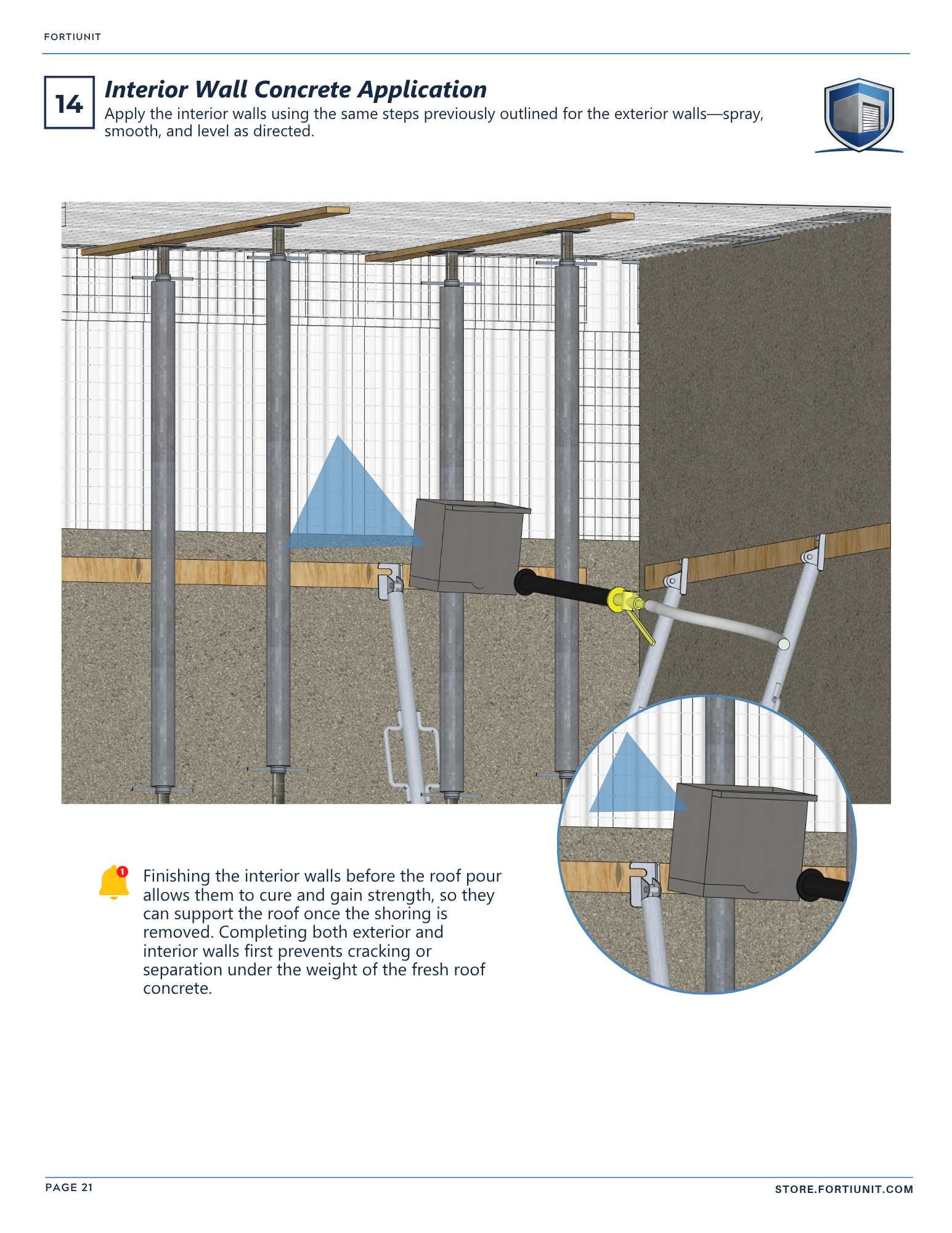 FORTIUNIT

14

Interior Wall Concrete Application

Apply the interior walls using the same steps previously outlined for the exterior walls—spray, smooth, and level as directed.

1

Finishing the interior walls before the roof pour allows them to cure and gain strength, so they can support the roof once the shoring is removed. Completing both exterior and interior walls first prevents cracking or separation under the weight of the fresh roof concrete.

PAGE 21

STORE.FORTIUNIT.COM