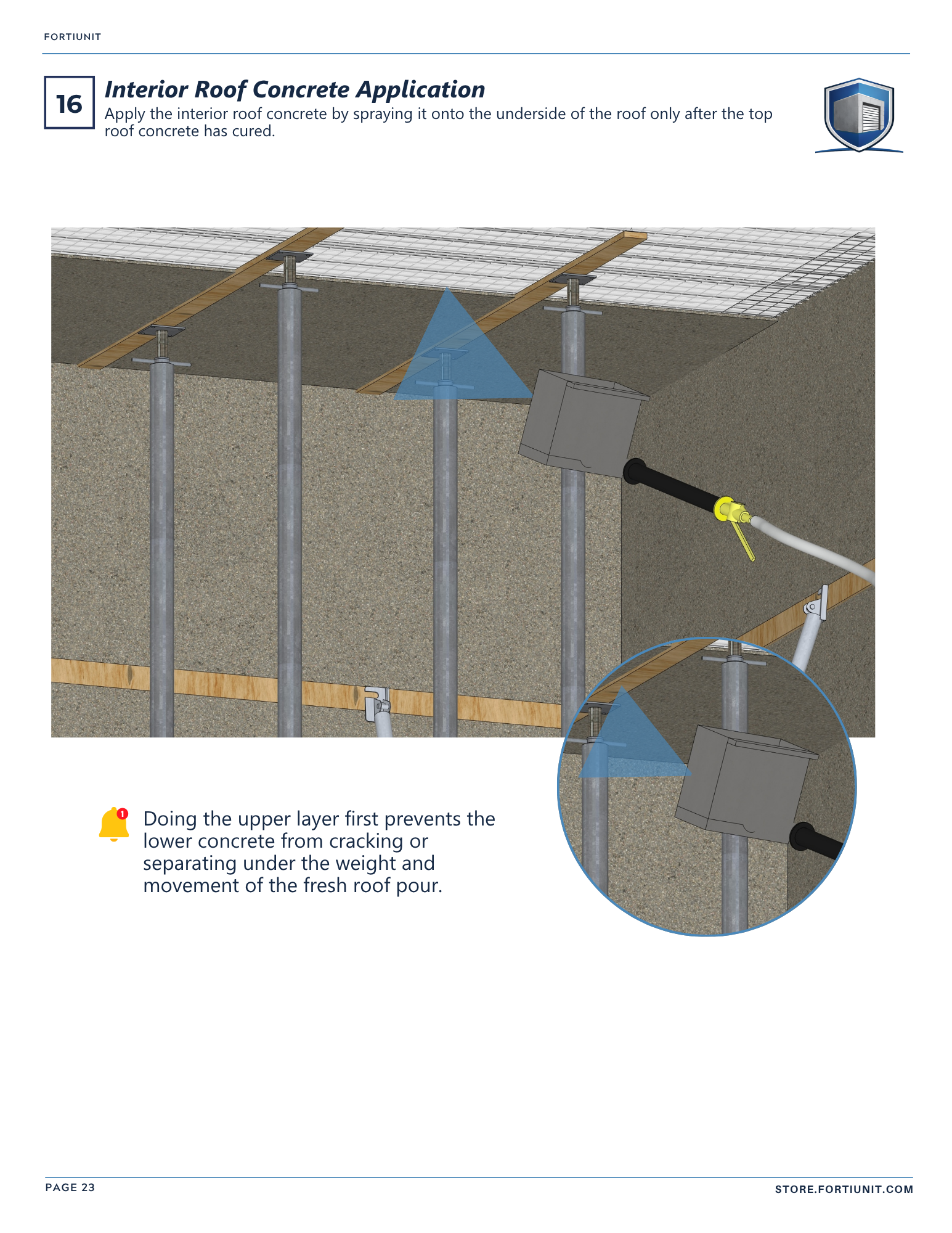 FORTIUNIT

16

Interior Roof Concrete Application

Apply the interior roof concrete by spraying it onto the underside of the roof only after the top roof concrete has cured.

1

Doing the upper layer first prevents the lower concrete from cracking or separating under the weight and movement of the fresh roof pour.

PAGE 23

STORE.FORTIUNIT.COM